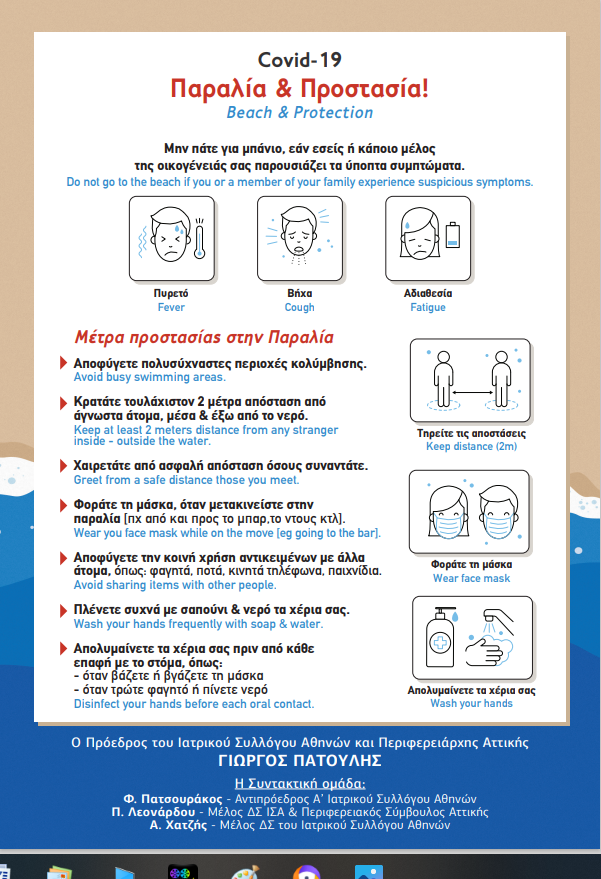 Covid-19
Παραλία & Προστασία!
Beach & Protection

Μην πάτε για μπάνιο, εάν εσείς ή κάποιο μέλος της οικογένειάς σας παρουσιάζει τα ύποπτα συμπτώματα.
Do not go to the beach if you or a member of your family experience suspicious symptoms.

Πυρετό
Fever

Βήχα
Cough

Αδιαθεσία
Fatigue

Μέτρα προστασίας στην Παραλία

Αποφύγετε πολυσύχναστες περιοχές κολύμβησης.
Avoid busy swimming areas.

Κρατάτε τουλάχιστον 2 μέτρα απόσταση από άγνωστα άτομα, μέσα & έξω από το νερό.
Keep at least 2 meters distance from any stranger inside - outside the water.

Χαιρετάτε από ασφαλή απόσταση όσους συναντάτε.
Greet from a safe distance those you meet.

Φοράτε τη μάσκα, όταν μετακινείστε στην παραλία [πχ από και προς το μπαρ,το ντους κτλ].
Wear you face mask while on the move [eg going to the bar].

Αποφύγετε την κοινή χρήση αντικειμένων με άλλα άτομα, όπως: φαγητά, ποτά, κινητά τηλέφωνα, παιχνίδια.
Avoid sharing items with other people.

Πλένετε συχνά με σαπούνι & νερό τα χέρια σας.
Wash your hands frequently with soap & water.

Απολυμαίνετε τα χέρια σας πριν από κάθε επαφή με το στόμα, όπως:
- όταν βάζετε ή βγάζετε τη μάσκα
- όταν τρώτε φαγητό ή πίνετε νερό
Disinfect your hands before each oral contact.

Τηρείτε τις αποστάσεις
Keep distance (2m)

Φοράτε τη μάσκα
Wear face mask

Απολυμαίνετε τα χέρια σας
Wash your hands

Ο Πρόεδρος του Ιατρικού Συλλόγου Αθηνών και Περιφερειάρχης Αττικής
ΓΙΩΡΓΟΣ ΠΑΤΟΥΛΗΣ

Η Συντακτική ομάδα:
Φ. Πατσουράκος - Αντιπρόεδρος Α' Ιατρικού Συλλόγου Αθηνών
Π. Λεονάρδου - Μέλος ΔΣ ΙΣΑ & Περιφερειακός Σύμβουλος Αττικής
Α. Χατζής - Μέλος ΔΣ του Ιατρικού Συλλόγου Αθηνών